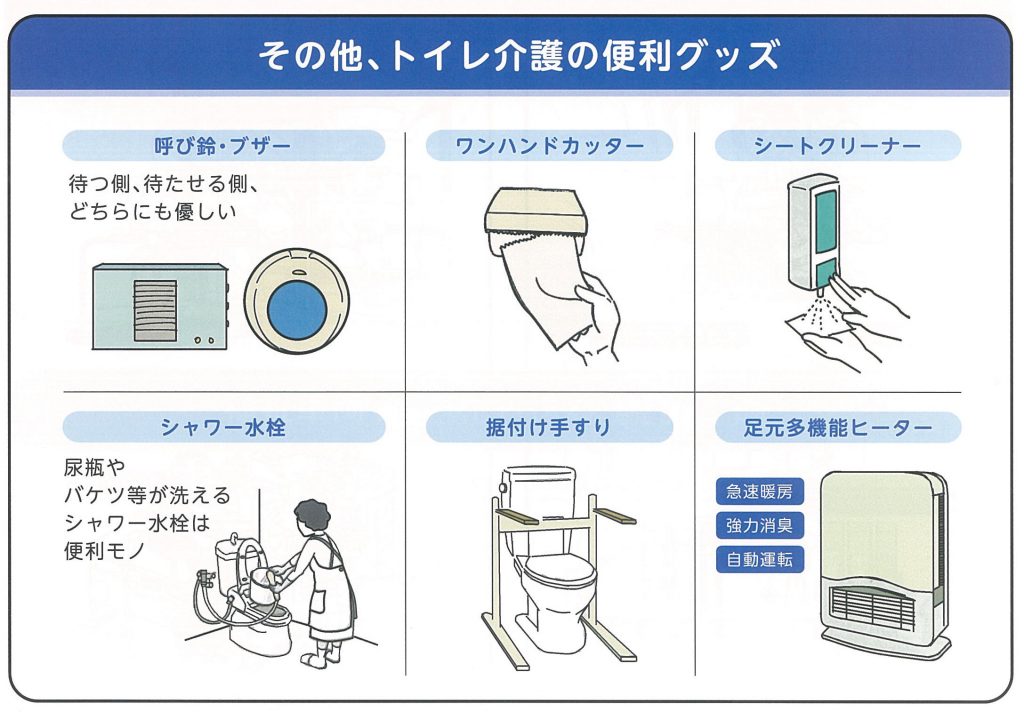 その他、トイレ介護の便利グッズ

呼び鈴・ブザー

待つ側、待たせる側、どちらにも優しい

ワンハンドカッター

シートクリーナー

シャワー水栓

尿瓶やバケツ等が洗えるシャワー水栓は便利モノ

据付け手すり

足元多機能ヒーター

急速暖房

強力消臭

自動運転